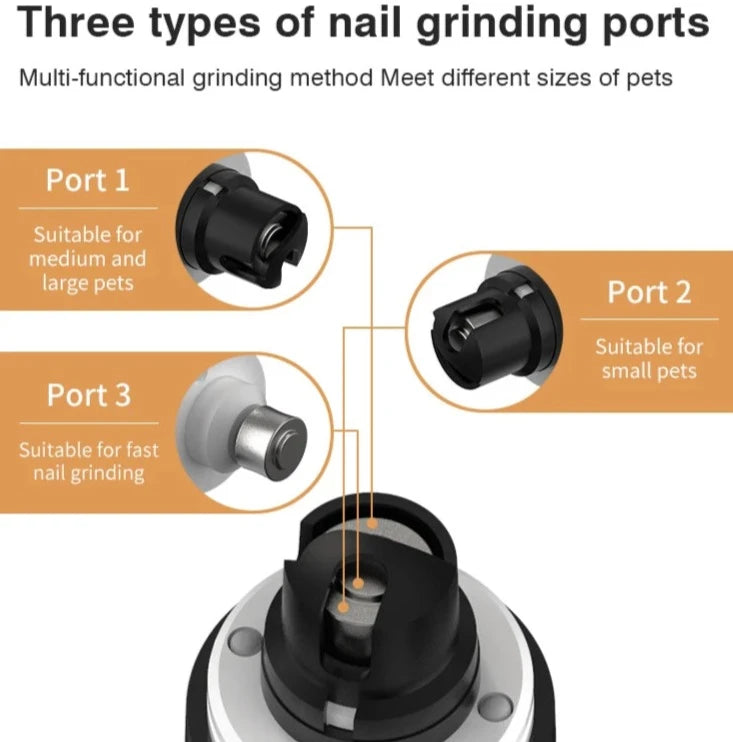 Three types of nail grinding ports

Multi-functional grinding method Meet different sizes of pets

Port 1

Suitable for medium and large pets

Port 2

Suitable for small pets

Port 3

Suitable for fast nail grinding